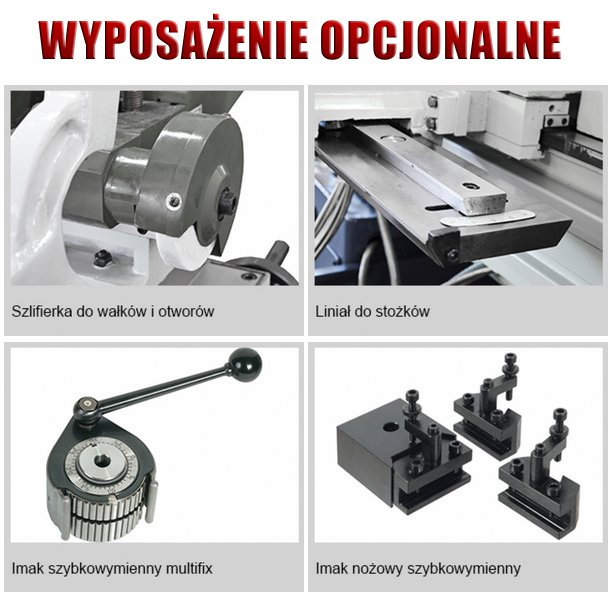 WYPOSAŻENIE OPCJONALNE

Szlifierka do wałków i otworów

Liniał do stożków

Imak szybkowymienny multifix

Imak nożowy szybkowymienny