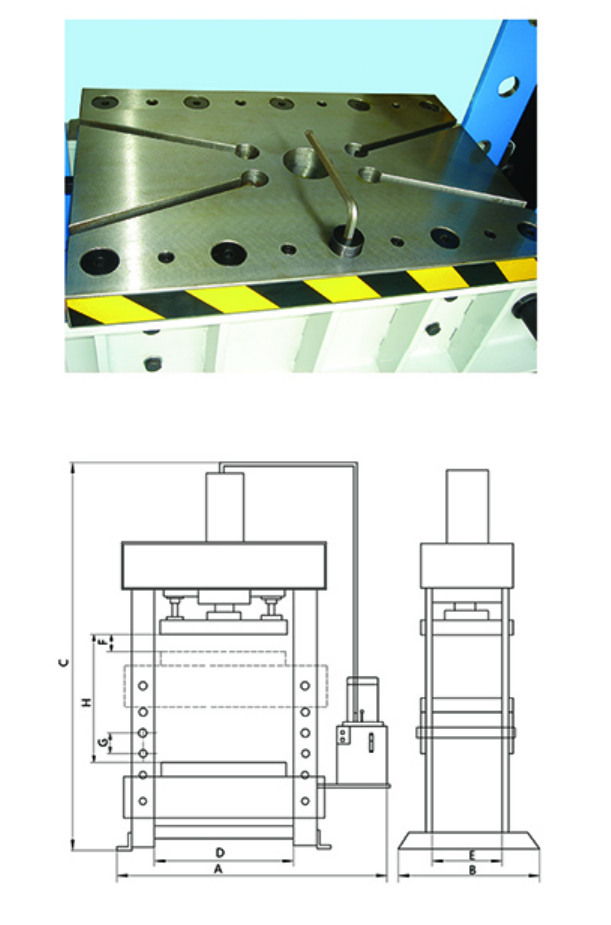 C
F
H
G
D
A
E
B